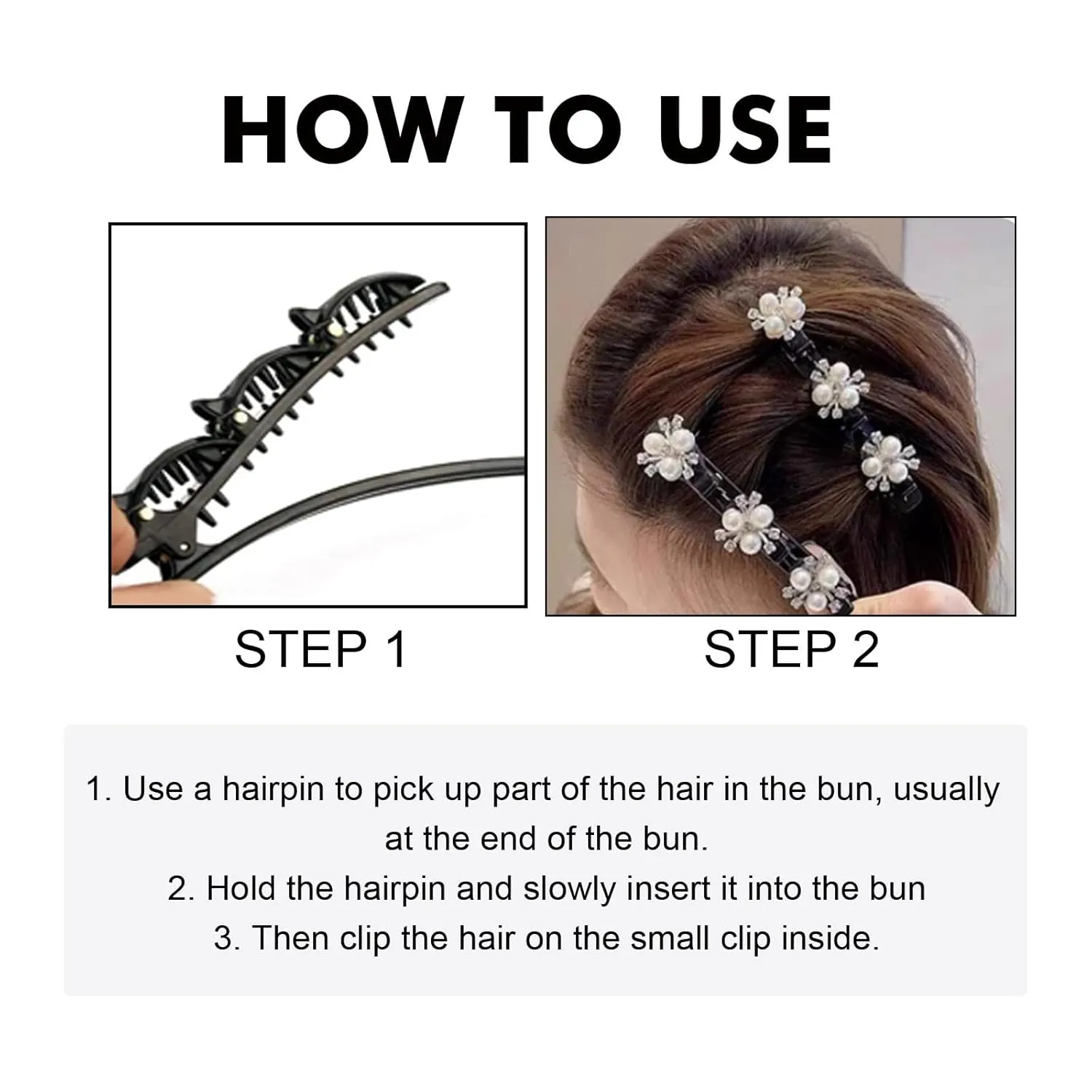 HOW TO USE

STEP 1

STEP 2

1. Use a hairpin to pick up part of the hair in the bun, usually at the end of the bun.
2. Hold the hairpin and slowly insert it into the bun
3. Then clip the hair on the small clip inside.